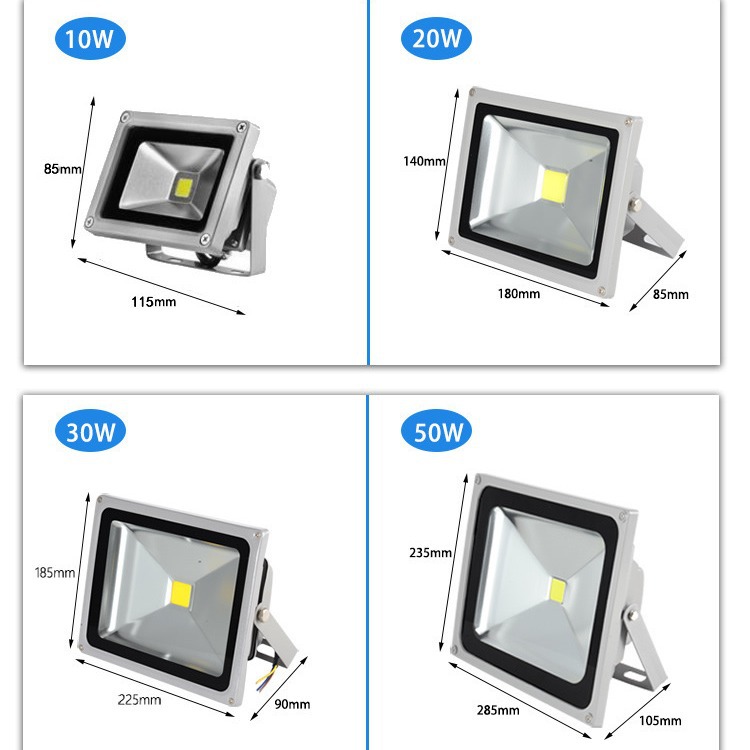 10W

85mm

115mm

20W

140mm

180mm

85mm

30W

185mm

225mm

90mm

50W

235mm

285mm

105mm