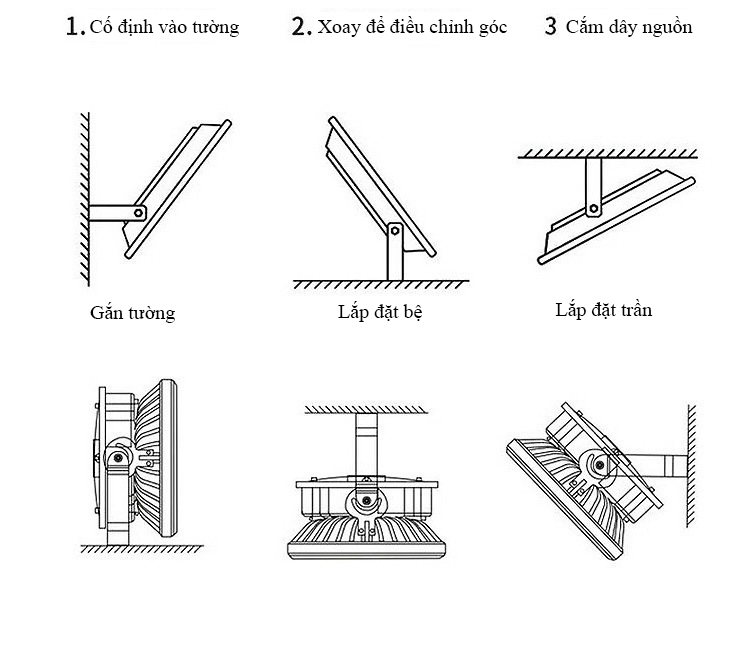 1. Cố định vào tường

2. Xoay để điều chỉnh góc

3 Cắm dây nguồn

Gắn tường

Lắp đặt bệ

Lắp đặt trần