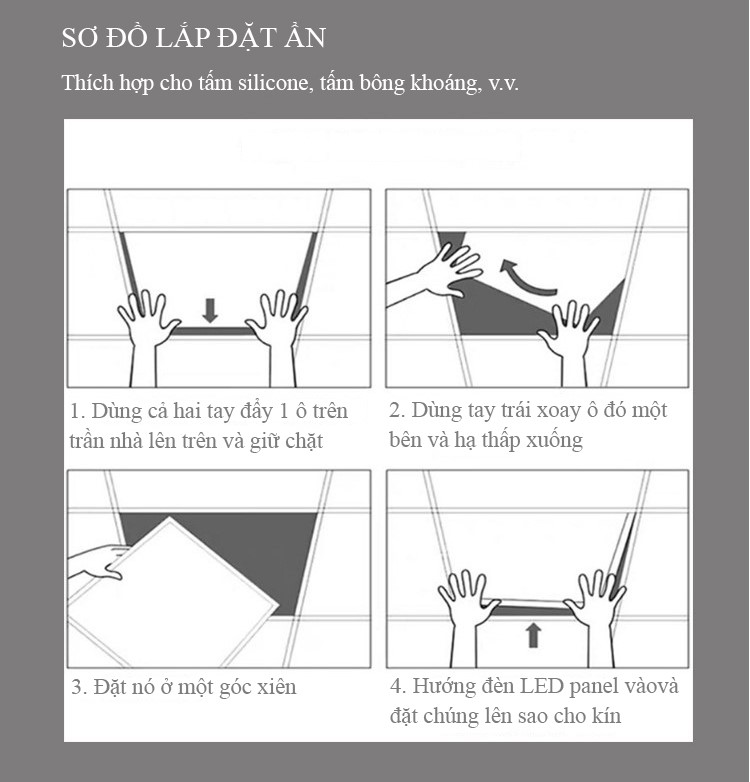 SƠ ĐỒ LẮP ĐẶT ẨN

Thích hợp cho tấm silicone, tấm bông khoáng, v.v.

1. Dùng cả hai tay đẩy 1 ô trên trần nhà lên trên và giữ chặt

2. Dùng tay trái xoay ô đó một bên và hạ thấp xuống

3. Đặt nó ở một góc xiên

4. Hướng đèn LED panel vàovà đặt chúng lên sao cho kín