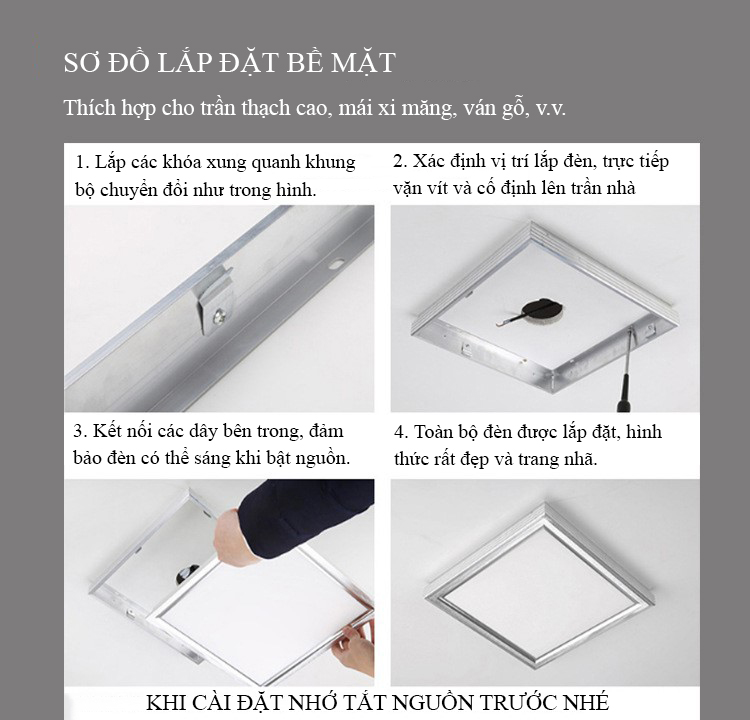 SƠ ĐỒ LẮP ĐẶT BỀ MẶT

Thích hợp cho trần thạch cao, mái xi măng, ván gỗ, v.v.

1. Lắp các khóa xung quanh khung bộ chuyển đổi như trong hình.

2. Xác định vị trí lắp đèn, trực tiếp vặn vít và cố định lên trần nhà

3. Kết nối các dây bên trong, đảm bảo đèn có thể sáng khi bật nguồn.

4. Toàn bộ đèn được lắp đặt, hình thức rất đẹp và trang nhã.

KHI CÀI ĐẶT NHỚ TẮT NGUỒN TRƯỚC NHÉ